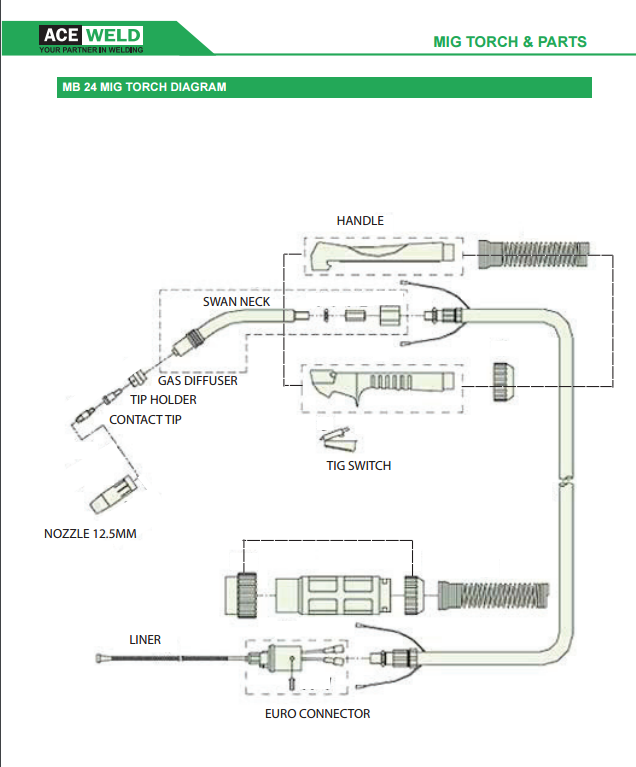 ACE WELD
YOUR PARTNER IN WELDING

MIG TORCH & PARTS

MB 24 MIG TORCH DIAGRAM

HANDLE

SWAN NECK

GAS DIFFUSER

TIP HOLDER

CONTACT TIP

TIG SWITCH

NOZZLE 12.5MM

LINER

EURO CONNECTOR